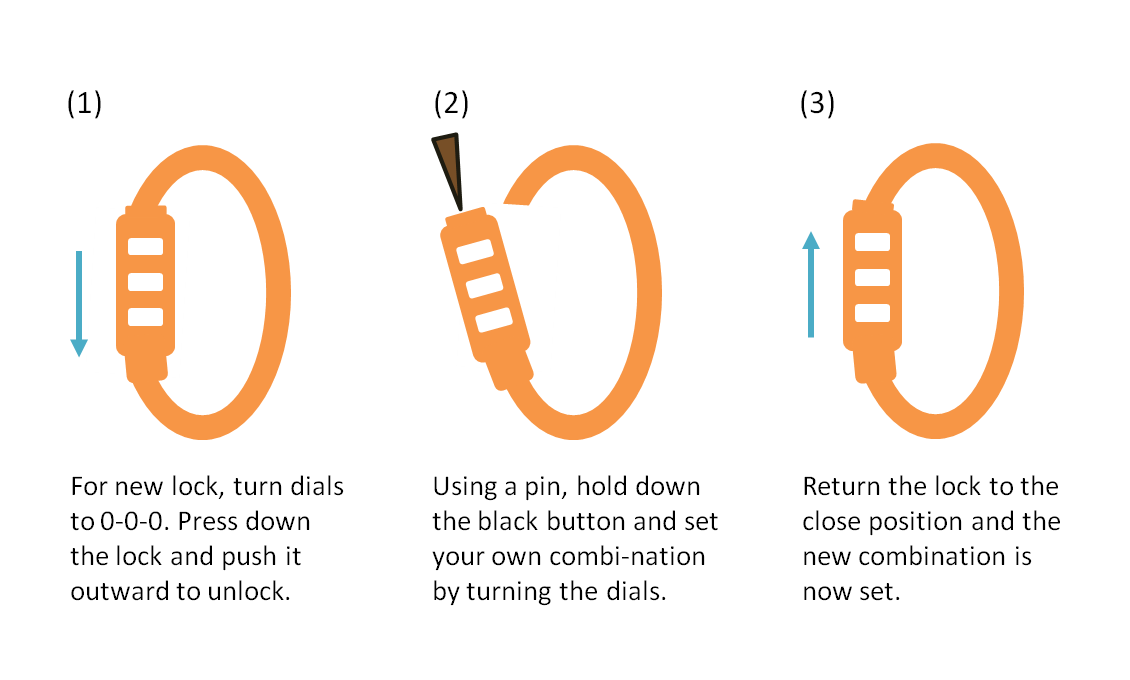 (1)

For new lock, turn dials to 0-0-0. Press down the lock and push it outward to unlock.

(2)

Using a pin, hold down the black button and set your own combi-nation by turning the dials.

(3)

Return the lock to the close position and the new combination is now set.